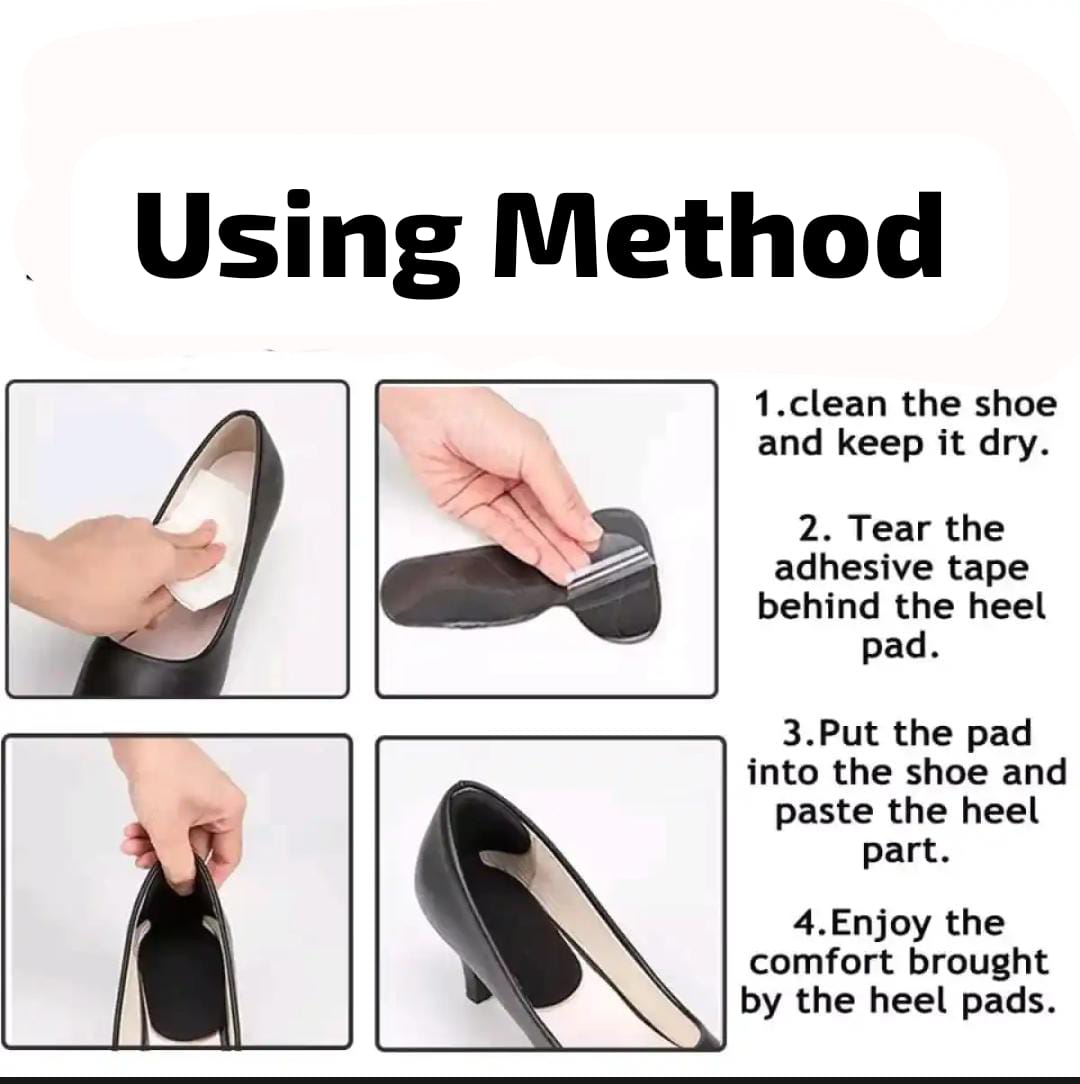 Using Method

1.clean the shoe and keep it dry.

2. Tear the adhesive tape behind the heel pad.

3.Put the pad into the shoe and paste the heel part.

4.Enjoy the comfort brought by the heel pads.