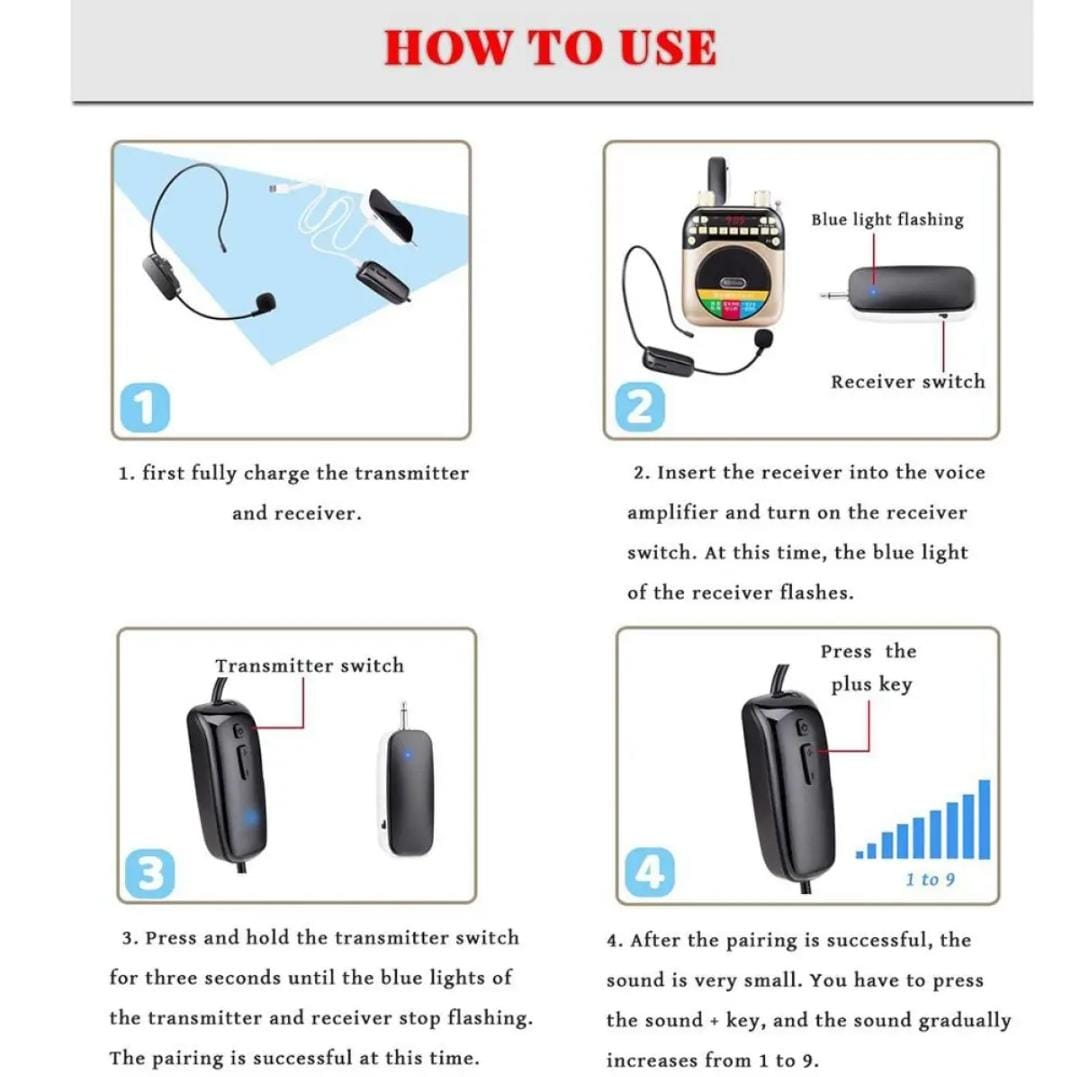 HOW TO USE

1

1. first fully charge the transmitter and receiver.

Blue light flashing

Receiver switch

2

2. Insert the receiver into the voice amplifier and turn on the receiver switch. At this time, the blue light of the receiver flashes.

Transmitter switch

3

3. Press and hold the transmitter switch for three seconds until the blue lights of the transmitter and receiver stop flashing. The pairing is successful at this time.

Press the plus key

1 to 9

4

4. After the pairing is successful, the sound is very small. You have to press the sound + key, and the sound gradually increases from 1 to 9.