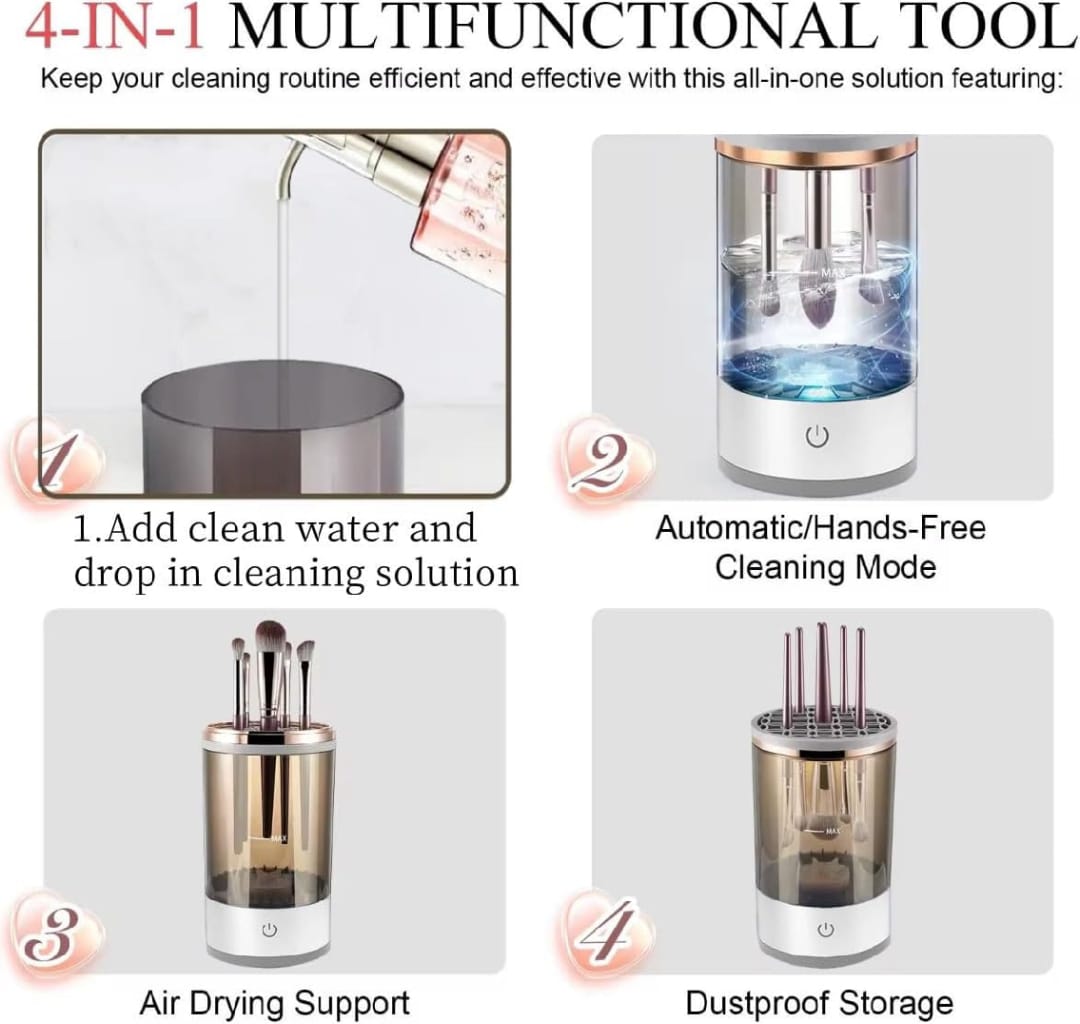 4-IN-1 MULTIFUNCTIONAL TOOL
Keep your cleaning routine efficient and effective with this all-in-one solution featuring:

1

1.Add clean water and drop in cleaning solution

MAX

2

Automatic/Hands-Free Cleaning Mode

MAX

3

Air Drying Support

MAX

4

Dustproof Storage