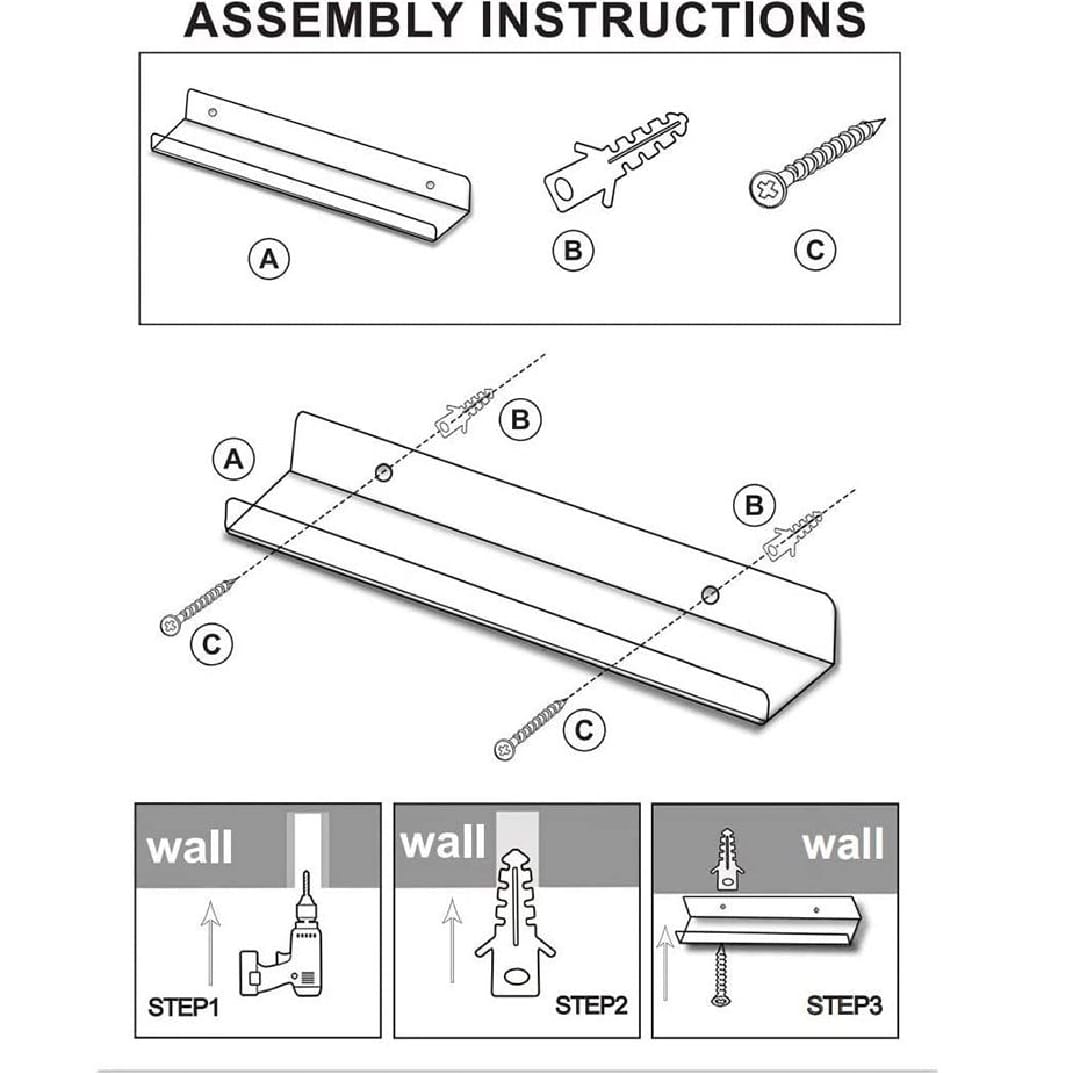 ASSEMBLY INSTRUCTIONS

A
B
C

A
B
B
C
C

wall
STEP1

wall
STEP2

wall
STEP3